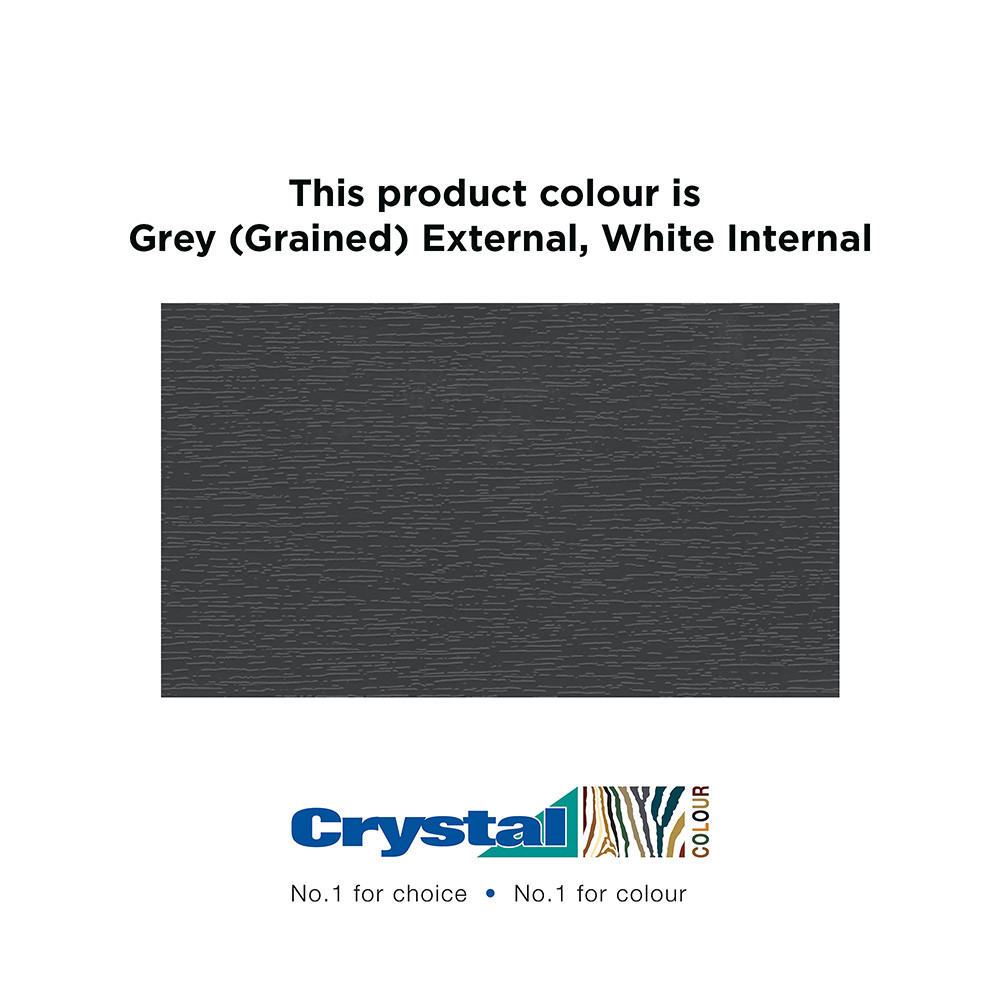 This product colour is
Grey (Grained) External, White Internal

Crystal COLOUR

No.1 for choice • No.1 for colour