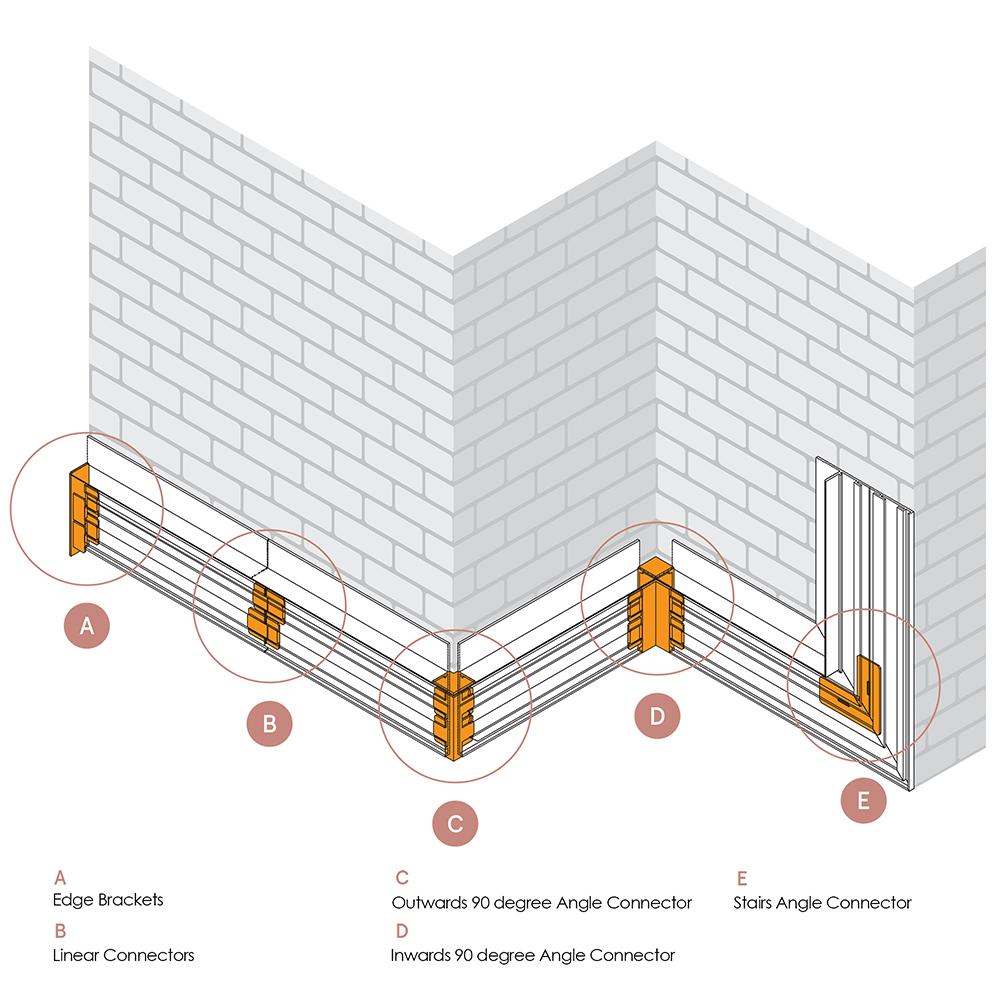 A

B

C

D

E

A
Edge Brackets

B
Linear Connectors

C
Outwards 90 degree Angle Connector

D
Inwards 90 degree Angle Connector

E
Stairs Angle Connector