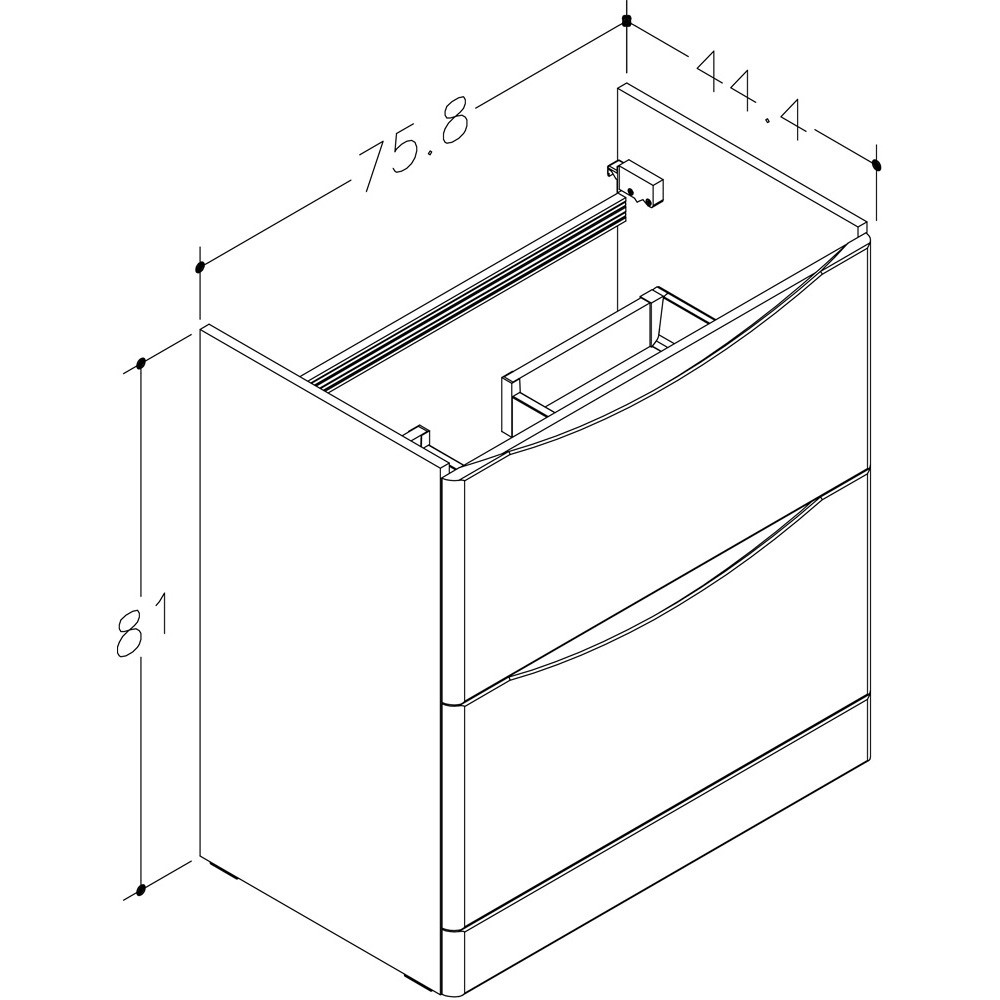 75.8
44.4
81