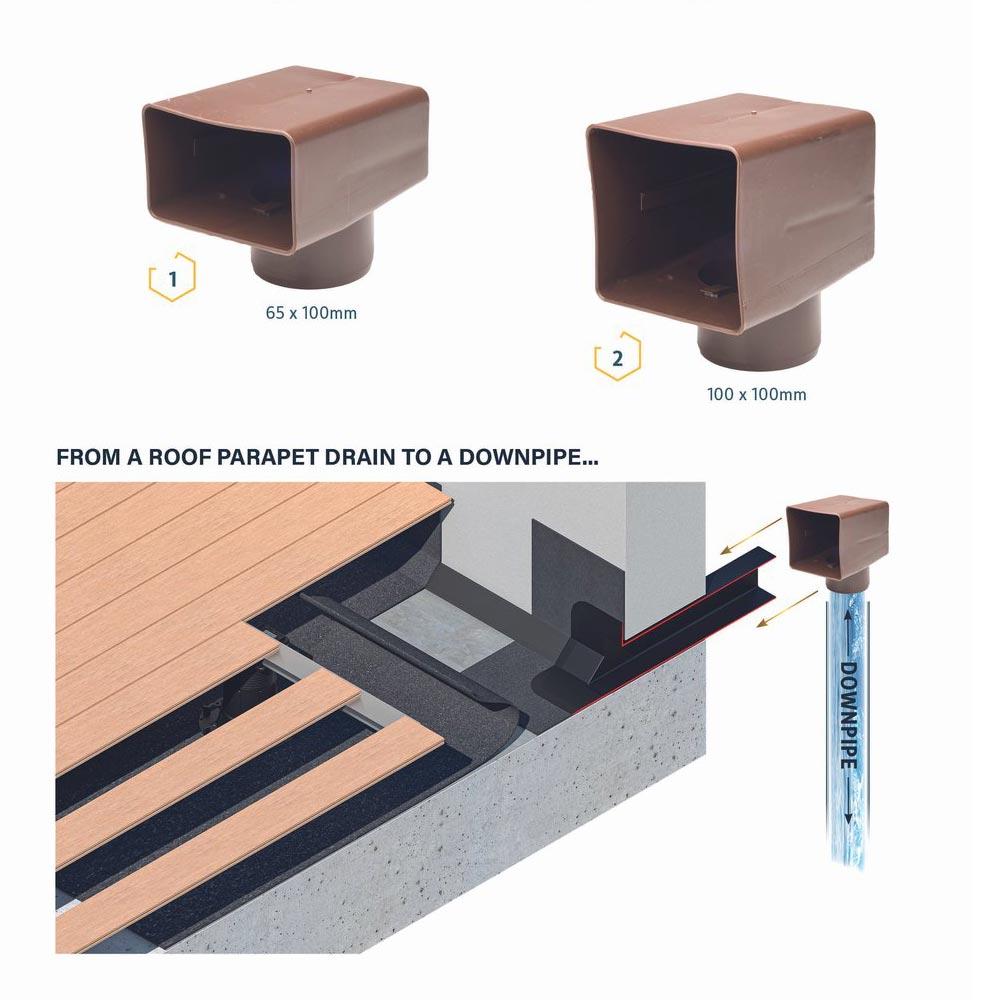 1

65 x 100mm

2

100 x 100mm

FROM A ROOF PARAPET DRAIN TO A DOWNPIPE...

DOWNPIPE