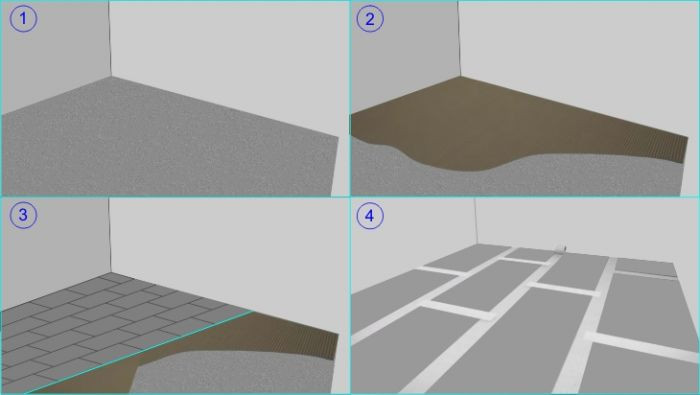 1

2

3

4