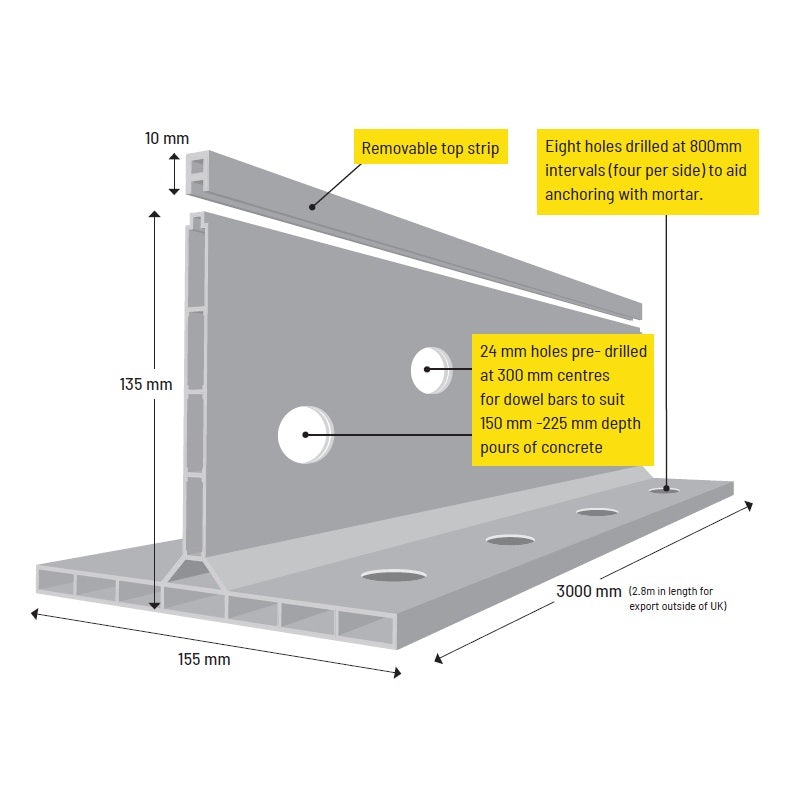 10 mm

Removable top strip

Eight holes drilled at 800mm intervals (four per side) to aid anchoring with mortar.

135 mm

24 mm holes pre- drilled at 300 mm centres for dowel bars to suit 150 mm -225 mm depth pours of concrete

3000 mm (2.8m in length for export outside of UK)

155 mm