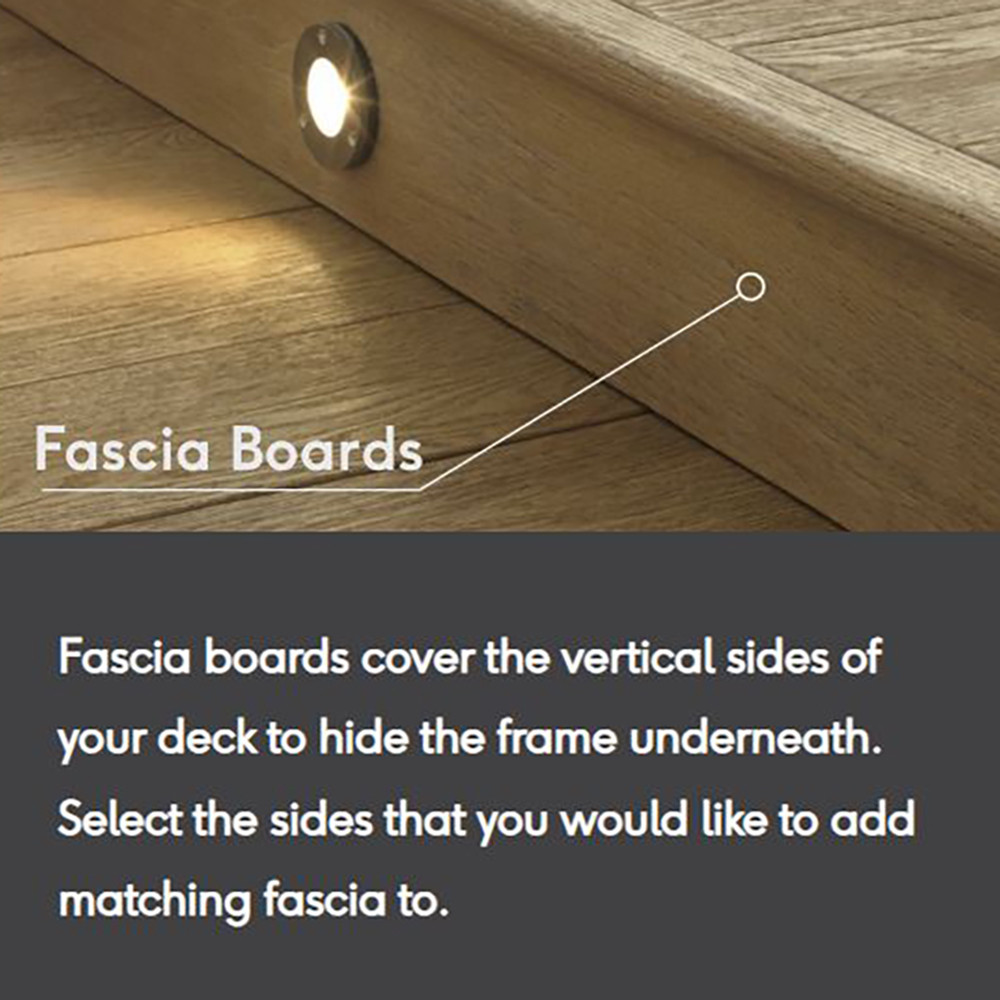 Fascia Boards

Fascia boards cover the vertical sides of your deck to hide the frame underneath. Select the sides that you would like to add matching fascia to.