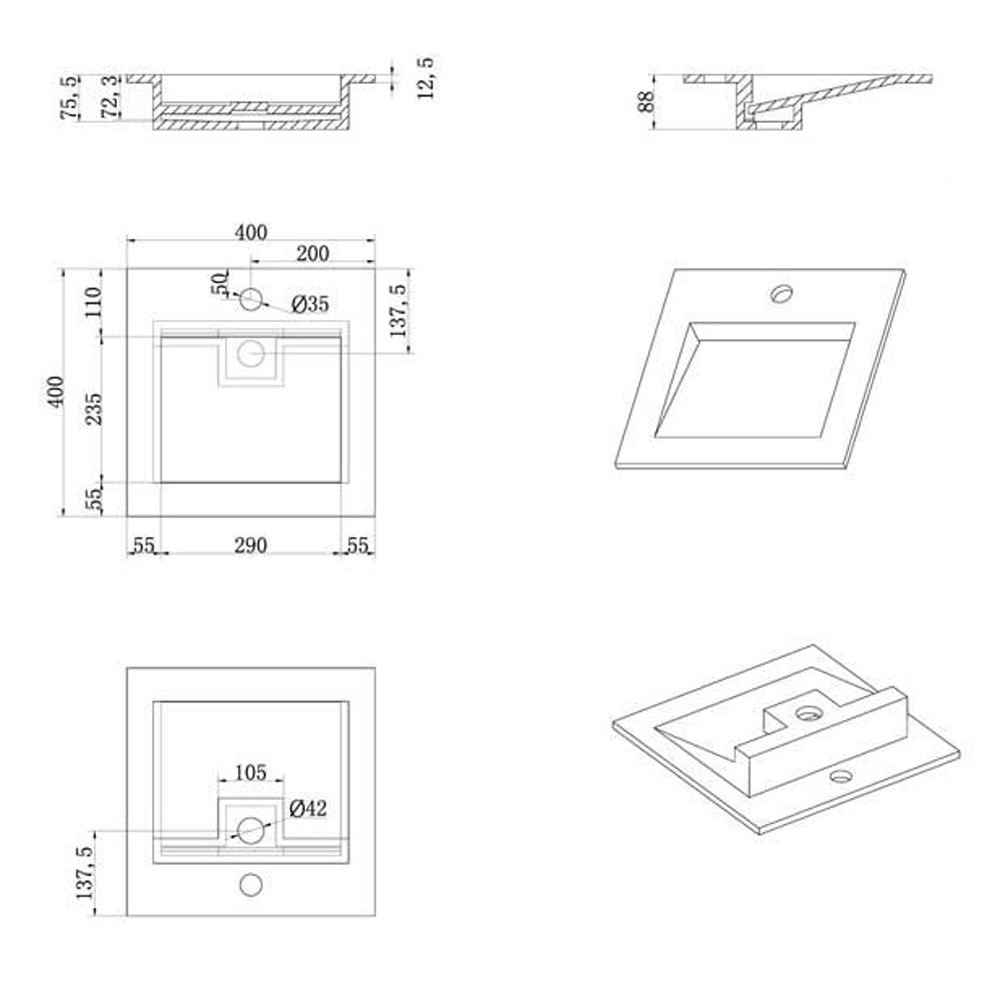 75, 5
72, 3
12, 5
88
400
200
50
Ø35
110
137, 5
400
235
55
55
290
55
105
Ø42
137, 5