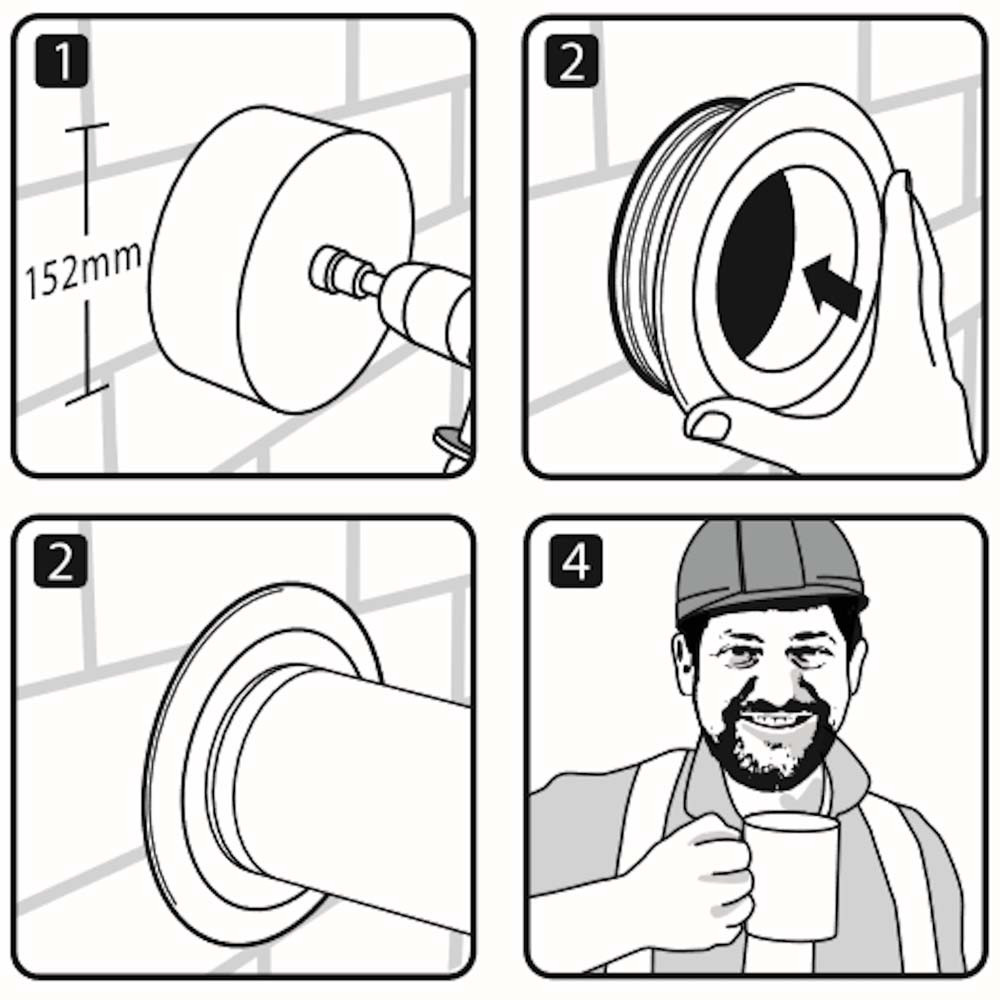 1

152mm

2

2

4