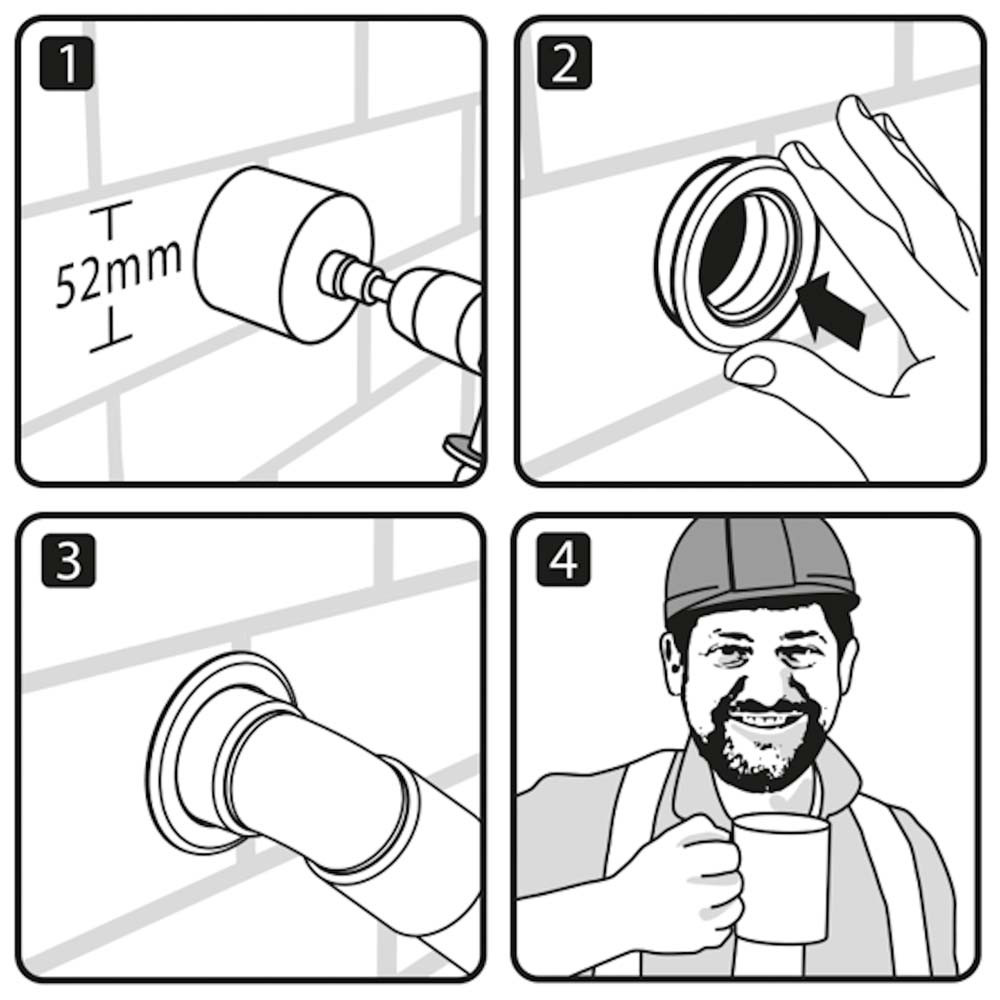 1

52mm

2

3

4