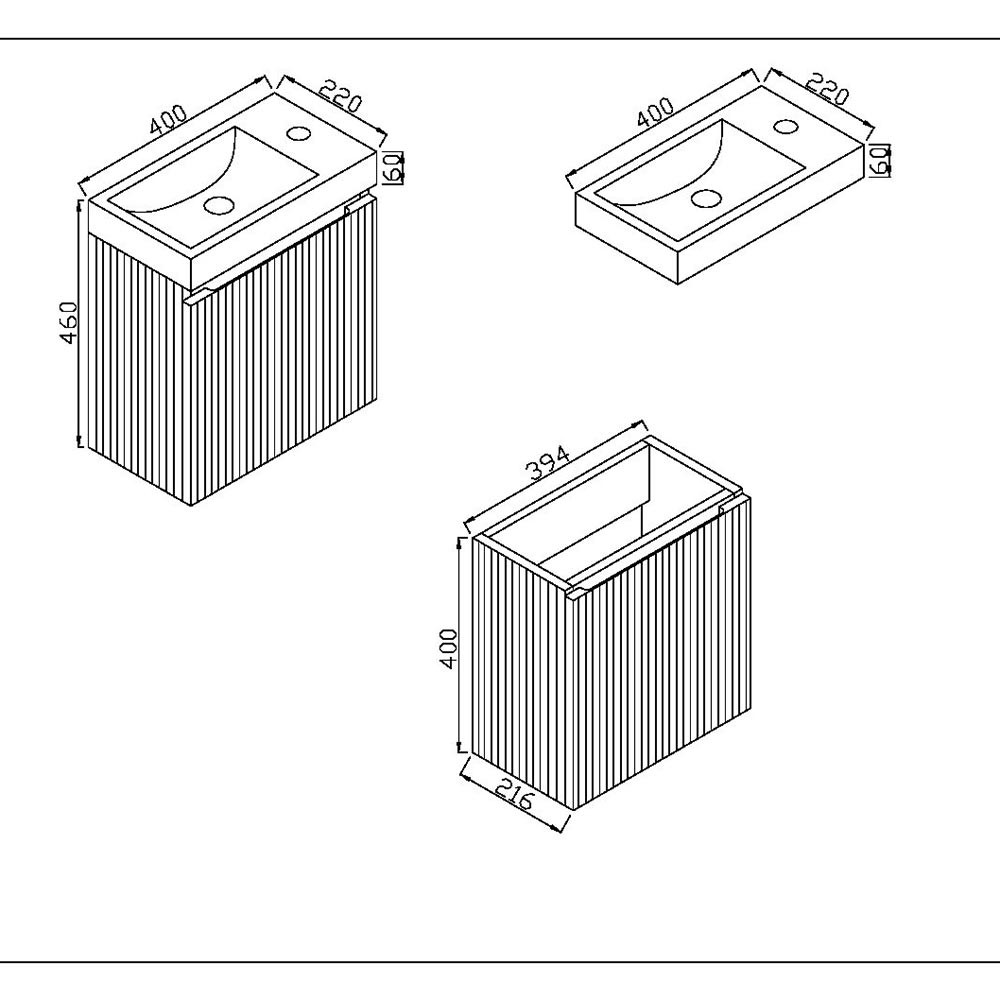 400
220
60
460

400
220
60

394
400
216