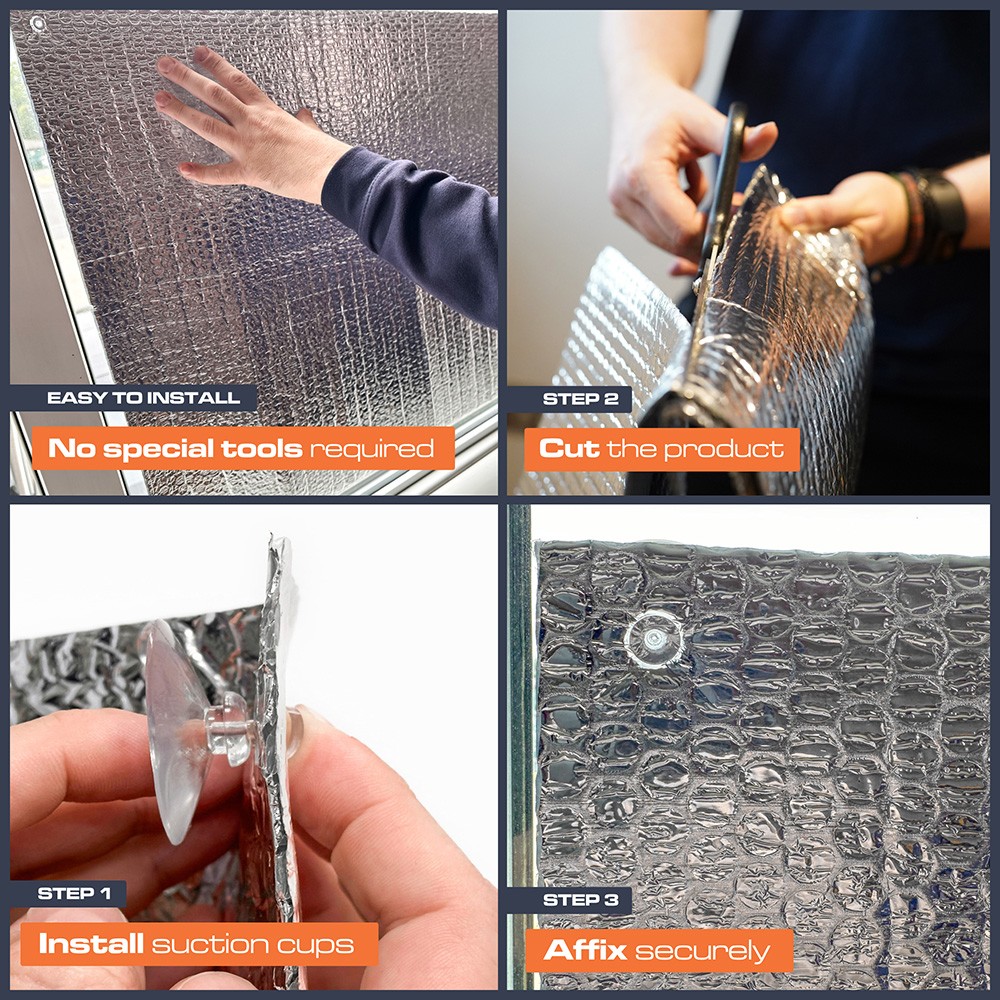 EASY TO INSTALL
No special tools required

STEP 2
Cut the product

STEP 1
Install suction cups

STEP 3
Affix securely