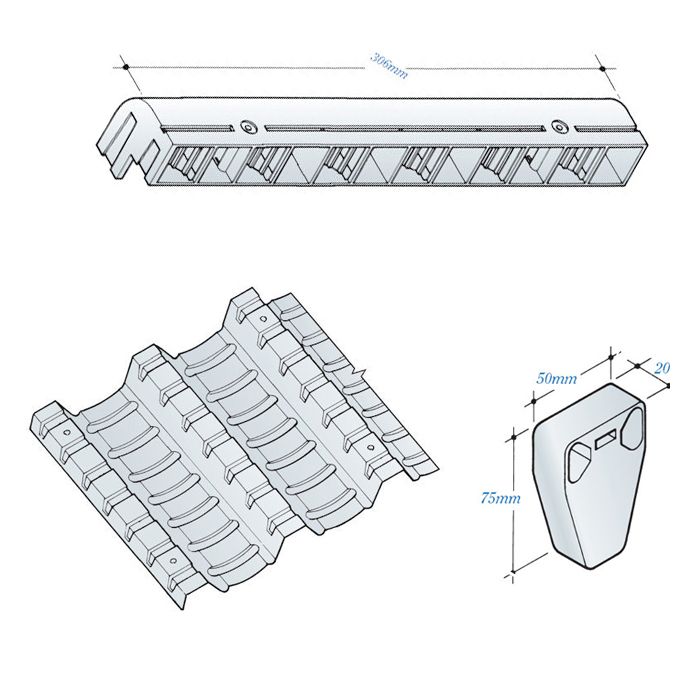 306mm

50mm

20

75mm