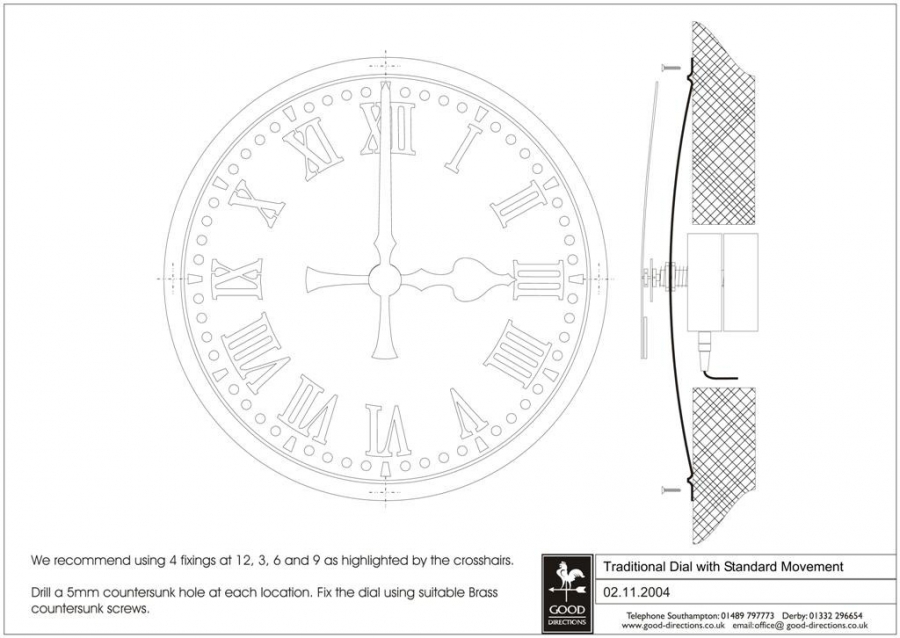 XII I II III IIII V VI VII VIII IX X XI

We recommend using 4 fixings at 12, 3, 6 and 9 as highlighted by the crosshairs.

Drill a 5mm countersunk hole at each location. Fix the dial using suitable Brass countersunk screws.

GOOD DIRECTIONS

Traditional Dial with Standard Movement

02.11.2004

Telephone Southampton: 01489 797773 Derby: 01332 296654
www.good-directions.co.uk email:office@ good-directions.co.uk