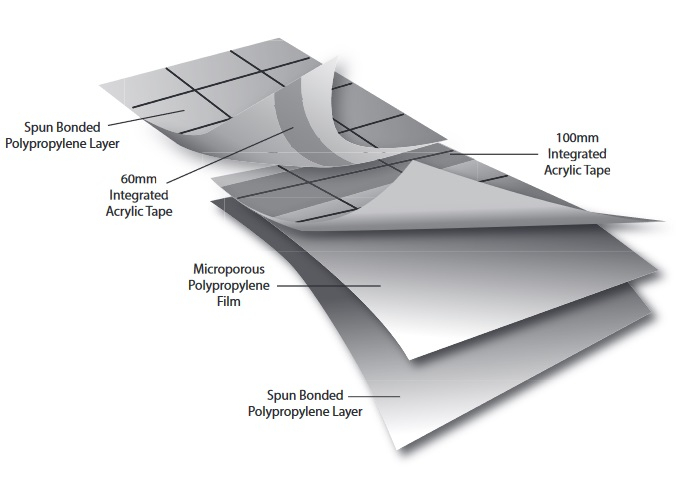 Spun Bonded Polypropylene Layer

60mm Integrated Acrylic Tape

100mm Integrated Acrylic Tape

Microporous Polypropylene Film

Spun Bonded Polypropylene Layer