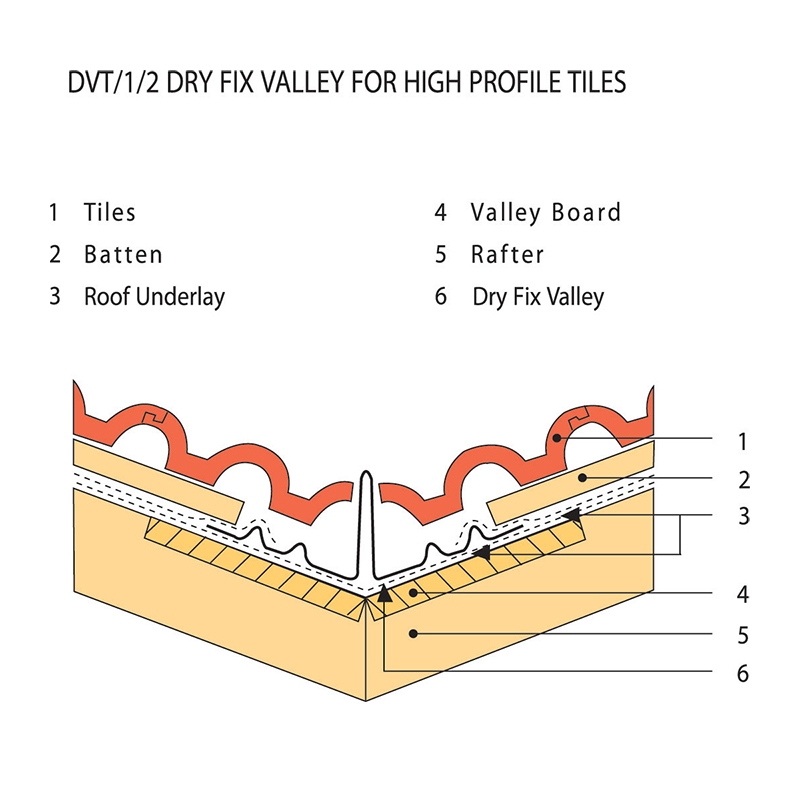 DVT/1/2 DRY FIX VALLEY FOR HIGH PROFILE TILES

1 Tiles
2 Batten
3 Roof Underlay

4 Valley Board
5 Rafter
6 Dry Fix Valley

1
2
3
4
5
6