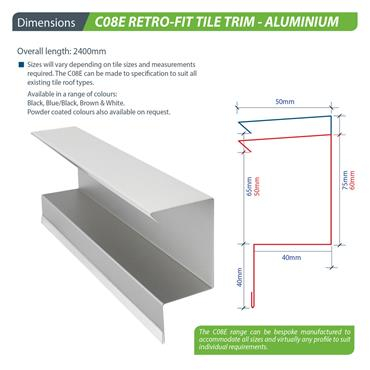 Dimensions C08E RETRO-FIT TILE TRIM - ALUMINIUM

Overall length: 2400mm

Sizes will vary depending on tile sizes and measurements required. The C08E can be made to specification to suit all existing tile roof types.

Available in a range of colours:
Black, Blue/Black, Brown & White.
Powder coated colours also available on request.

50mm

65mm
50mm

75mm
60mm

40mm

40mm

The C08E range can be bespoke manufactured to accommodate all sizes and virtually any profile to suit individual requirements.