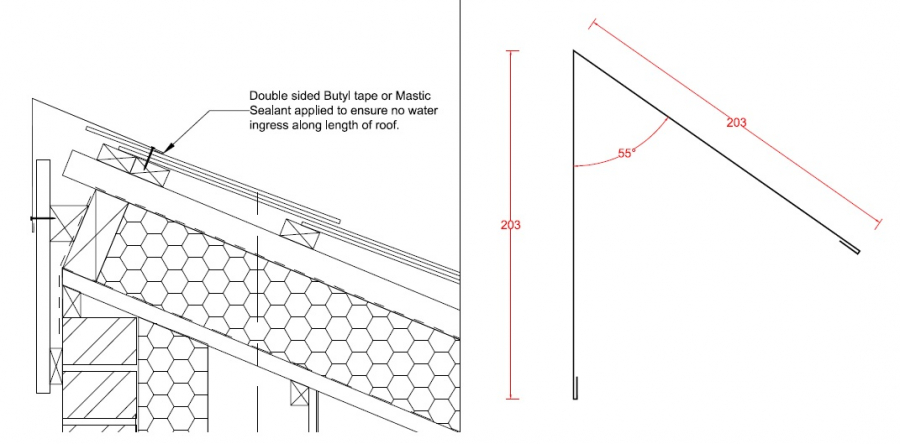 Double sided Butyl tape or Mastic Sealant applied to ensure no water ingress along length of roof.

203

55°

203