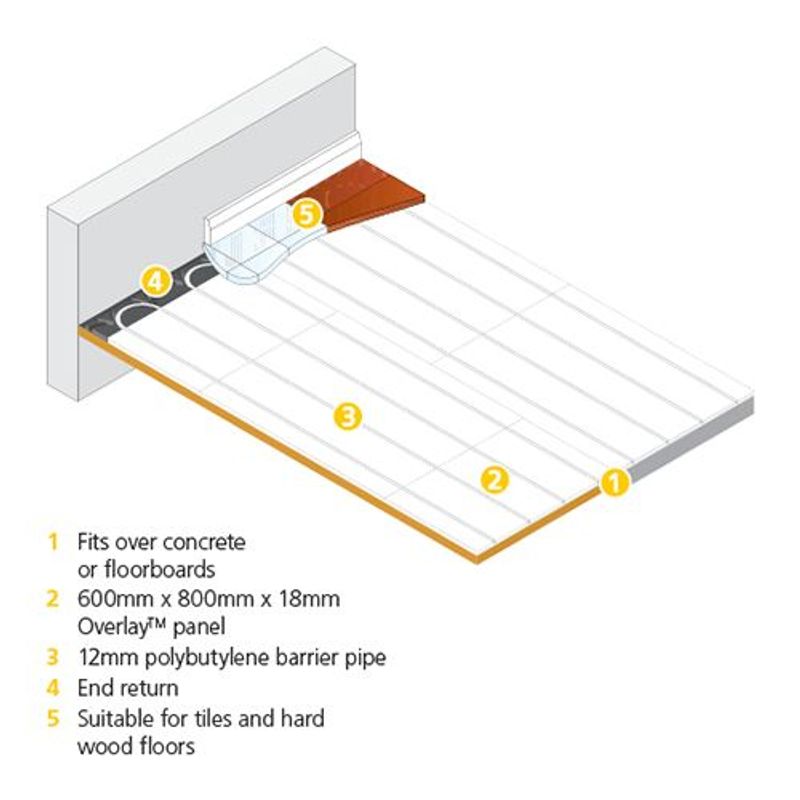 5
4
3
2
1

1 Fits over concrete or floorboards
2 600mm x 800mm x 18mm Overlay™ panel
3 12mm polybutylene barrier pipe
4 End return
5 Suitable for tiles and hard wood floors