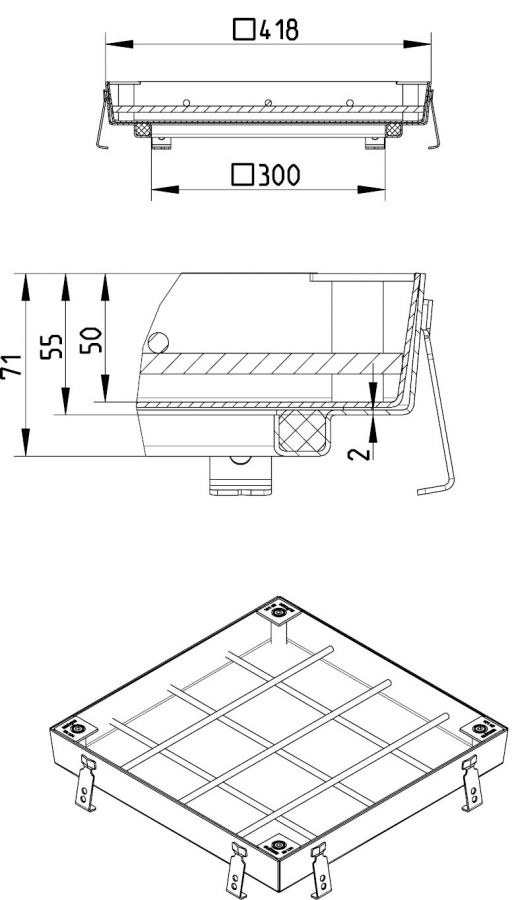 □418

□300

71

55

50

2