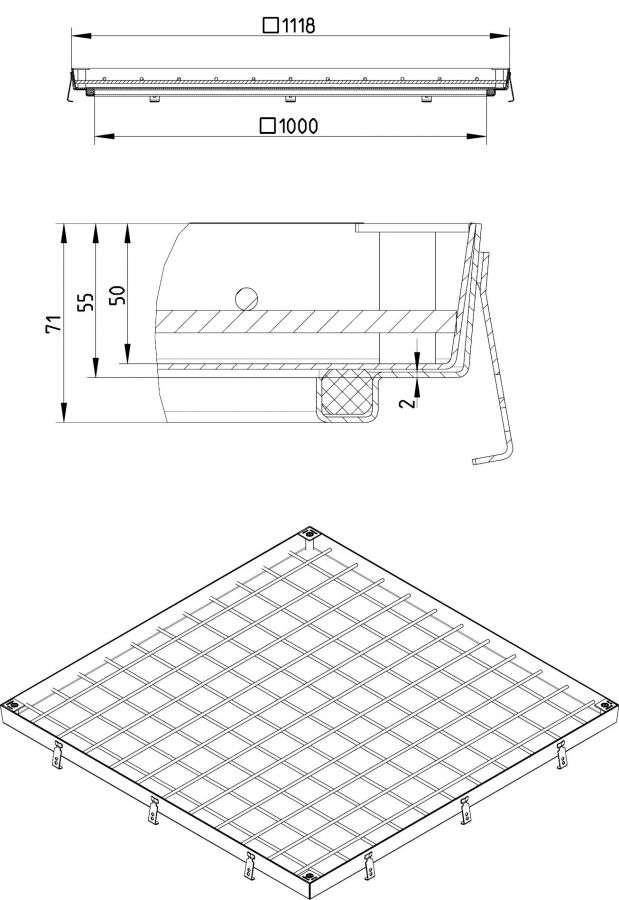 □1118

□1000

71

55

50

2