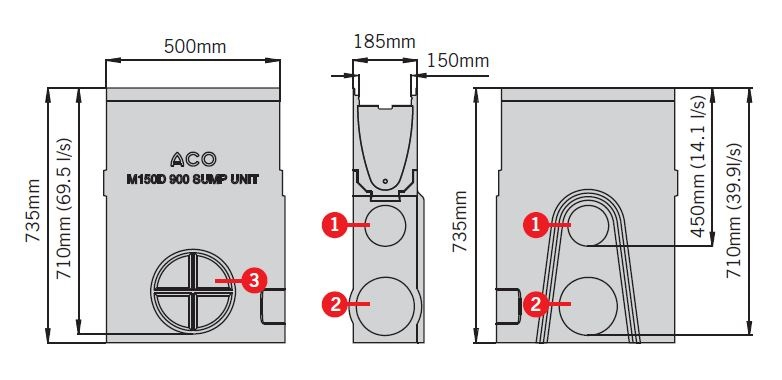 500mm

735mm

710mm (69.5 l/s)

ACO
M150D 900 SUMP UNIT

3

185mm

150mm

1

2

735mm

1

2

450mm (14.1 l/s)

710mm (39.9l/s)