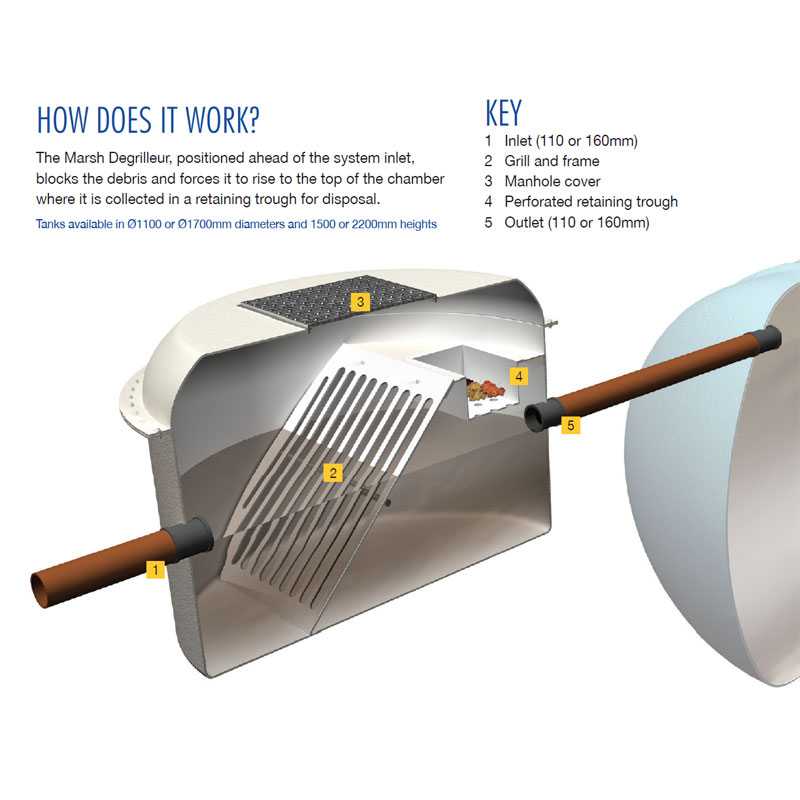 HOW DOES IT WORK?

The Marsh Degrilleur, positioned ahead of the system inlet, blocks the debris and forces it to rise to the top of the chamber where it is collected in a retaining trough for disposal.

Tanks available in Ø1100 or Ø1700mm diameters and 1500 or 2200mm heights

KEY
1 Inlet (110 or 160mm)
2 Grill and frame
3 Manhole cover
4 Perforated retaining trough
5 Outlet (110 or 160mm)

3

4

5

2

1