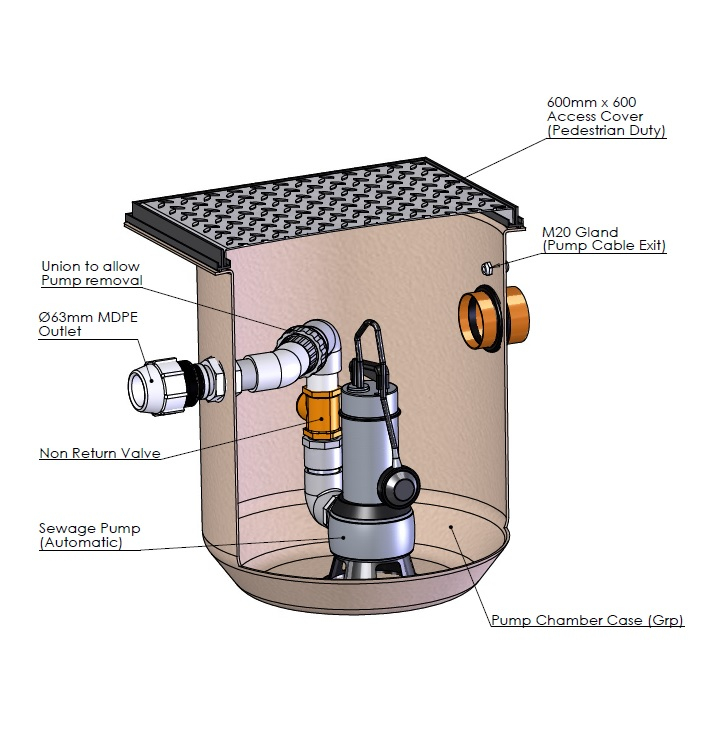 600mm x 600
Access Cover
(Pedestrian Duty)

M20 Gland
(Pump Cable Exit)

Union to allow
Pump removal

Ø63mm MDPE
Outlet

Non Return Valve

Sewage Pump
(Automatic)

Pump Chamber Case (Grp)