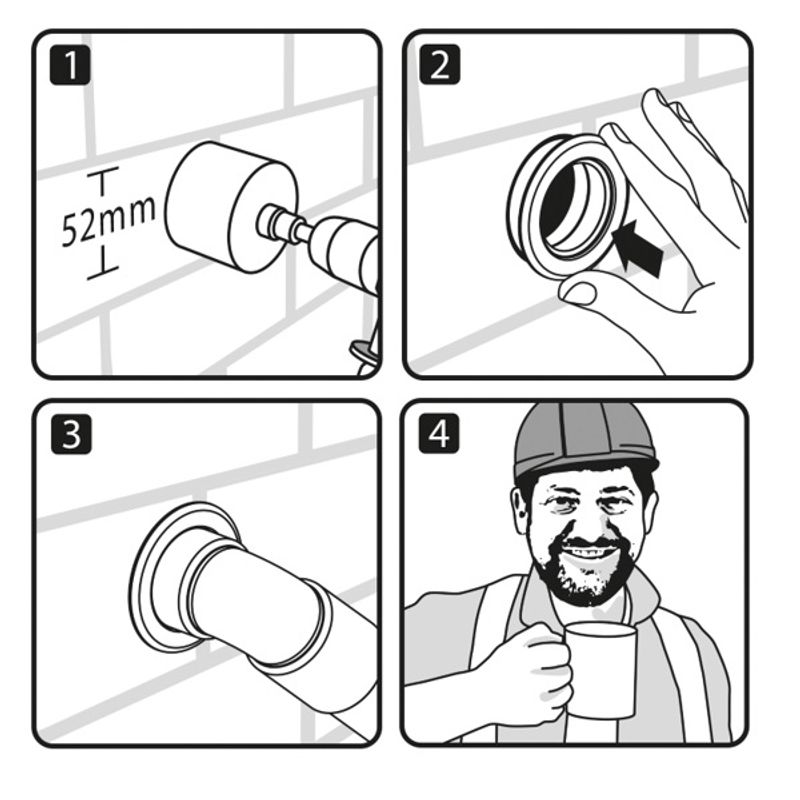 1

52mm

2

3

4