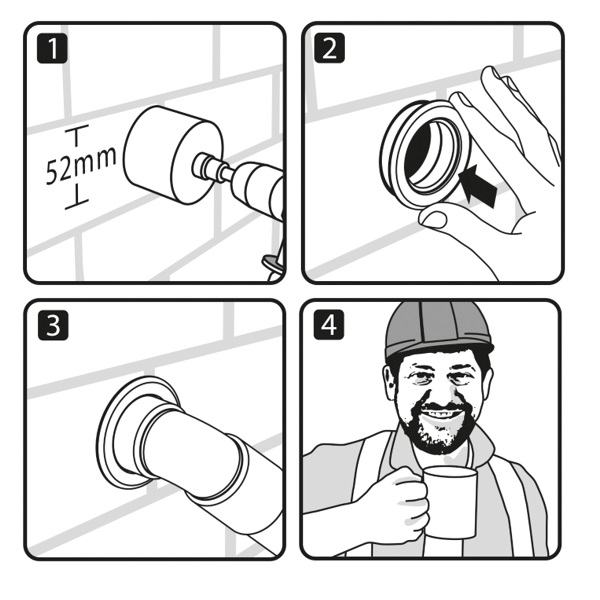 1

52mm

2

3

4