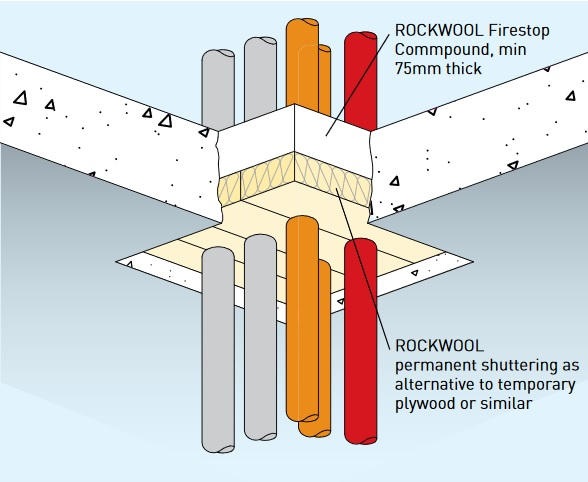 ROCKWOOL Firestop Commpound, min 75mm thick

ROCKWOOL permanent shuttering as alternative to temporary plywood or similar