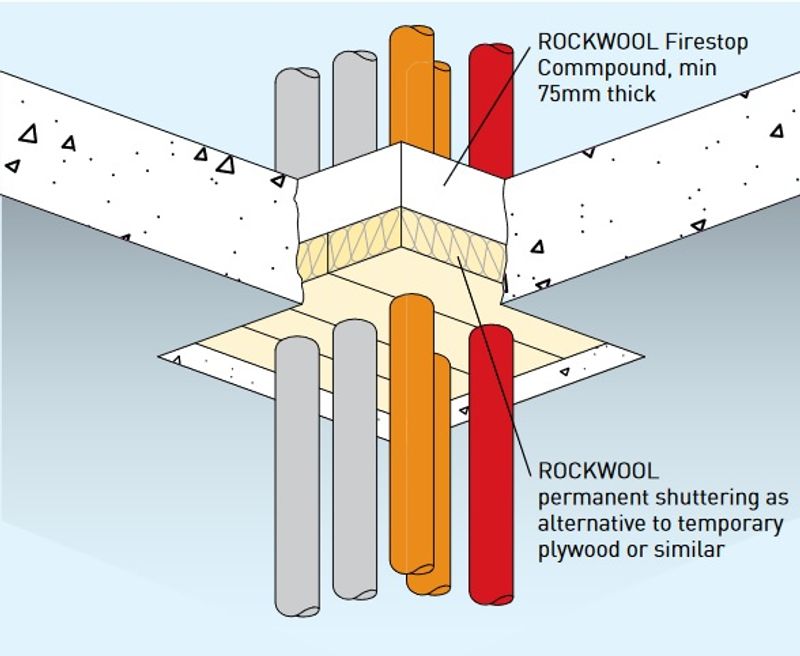 ROCKWOOL Firestop Commpound, min 75mm thick

ROCKWOOL permanent shuttering as alternative to temporary plywood or similar