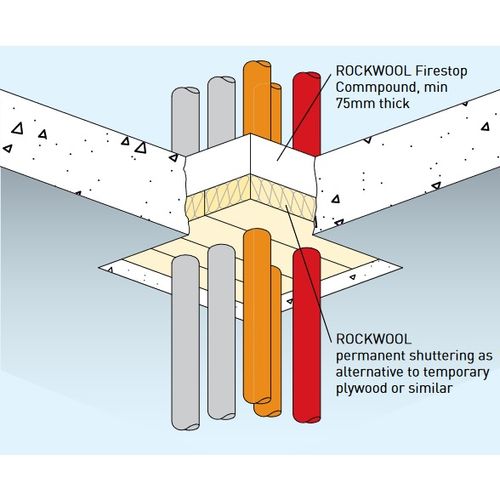 ROCKWOOL Firestop Commpound, min 75mm thick

ROCKWOOL permanent shuttering as alternative to temporary plywood or similar