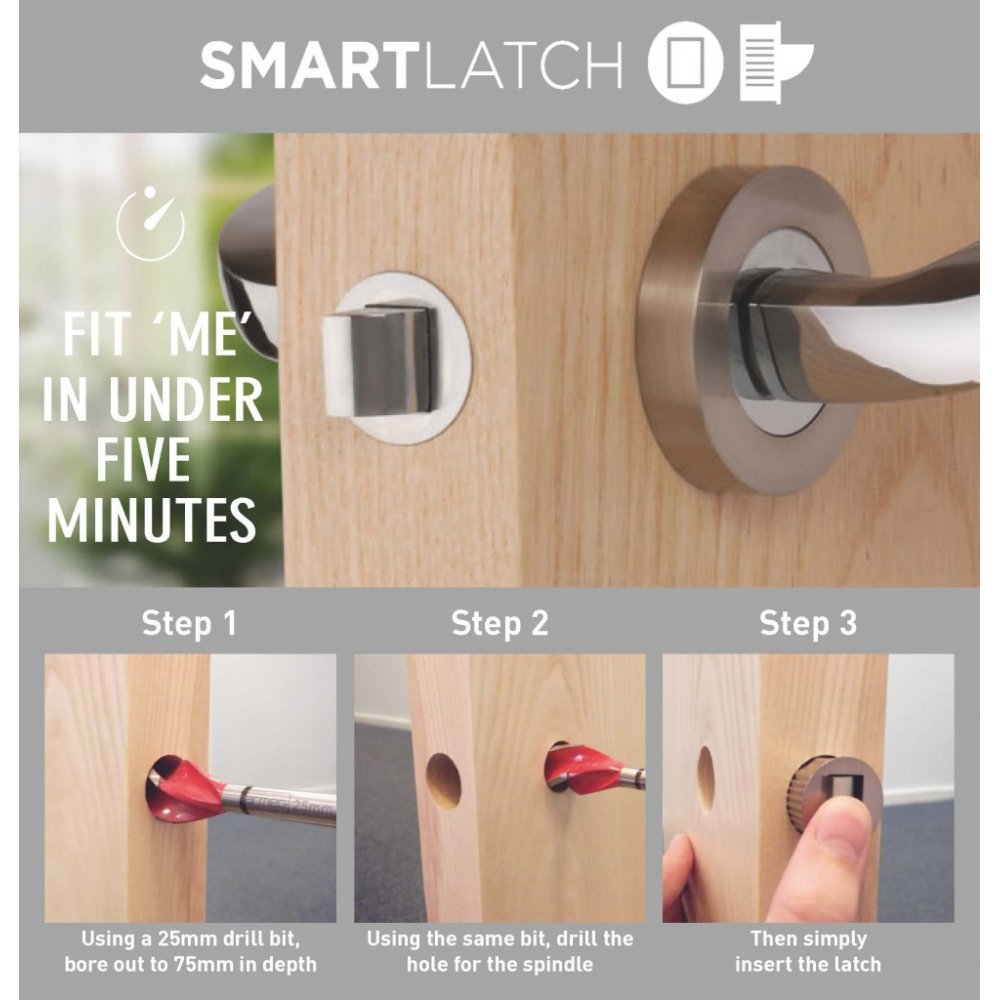 SMARTLATCH

FIT 'ME' IN UNDER FIVE MINUTES

Step 1

Using a 25mm drill bit, bore out to 75mm in depth

Step 2

Using the same bit, drill the hole for the spindle

Step 3

Then simply insert the latch