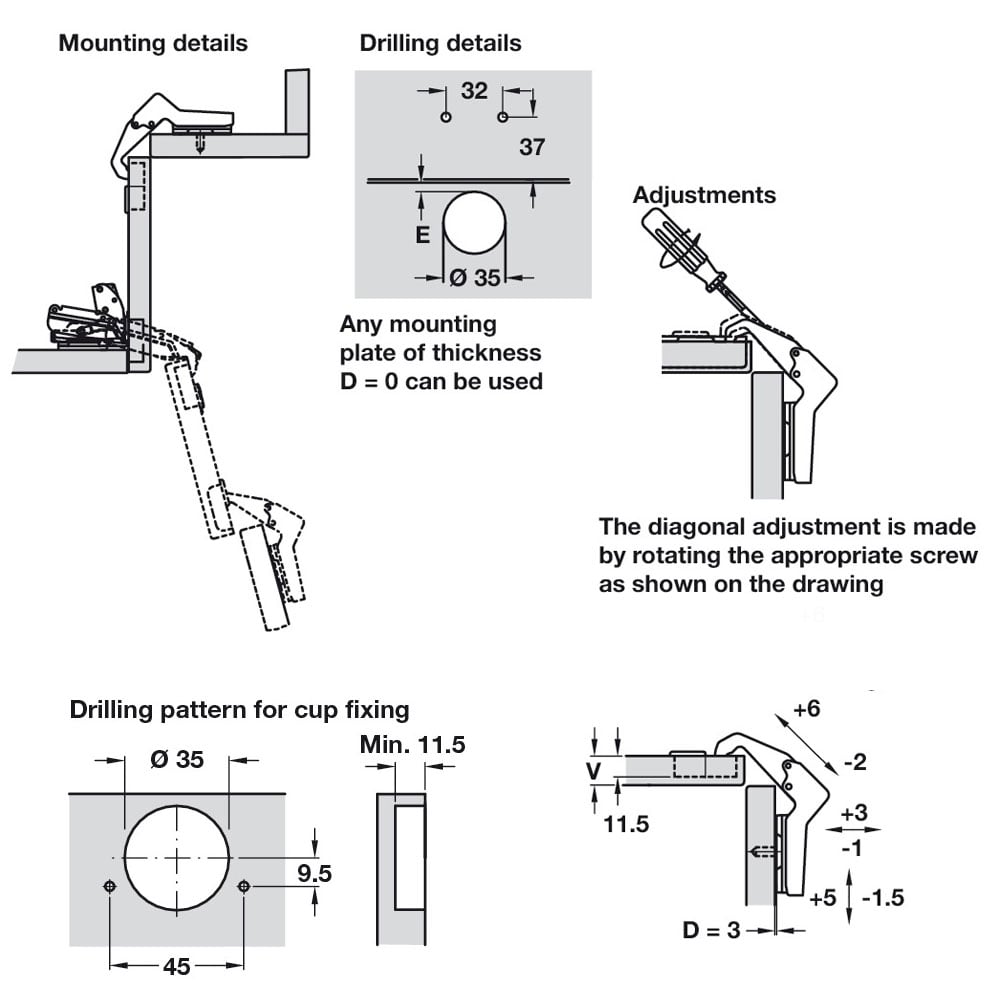 Mounting details

Drilling details

32

37

E

Ø 35

Any mounting plate of thickness D = 0 can be used

Adjustments

The diagonal adjustment is made by rotating the appropriate screw as shown on the drawing

Drilling pattern for cup fixing

Ø 35

9.5

45

Min. 11.5

V

11.5

+6

-2

+3

-1

+5

-1.5

D = 3