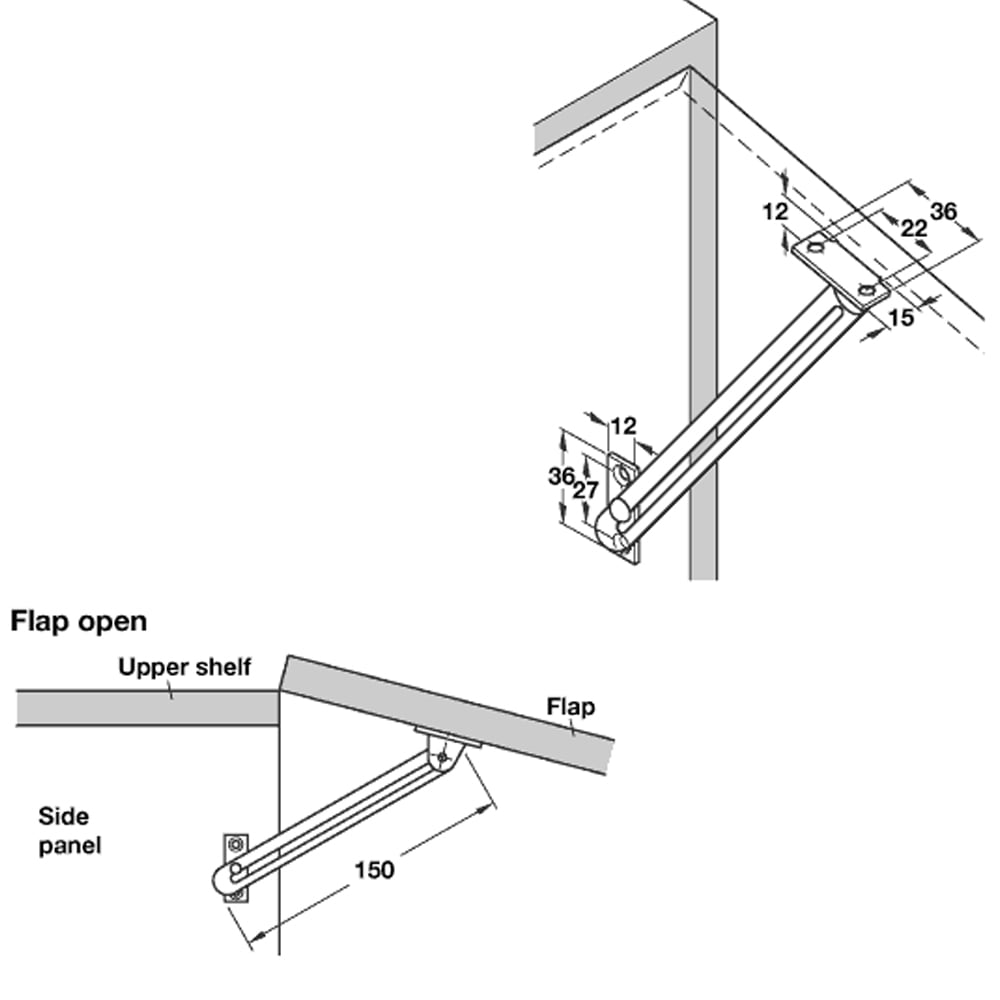 12
36
22
15
12
36
27

Flap open

Upper shelf

Flap

Side panel

150