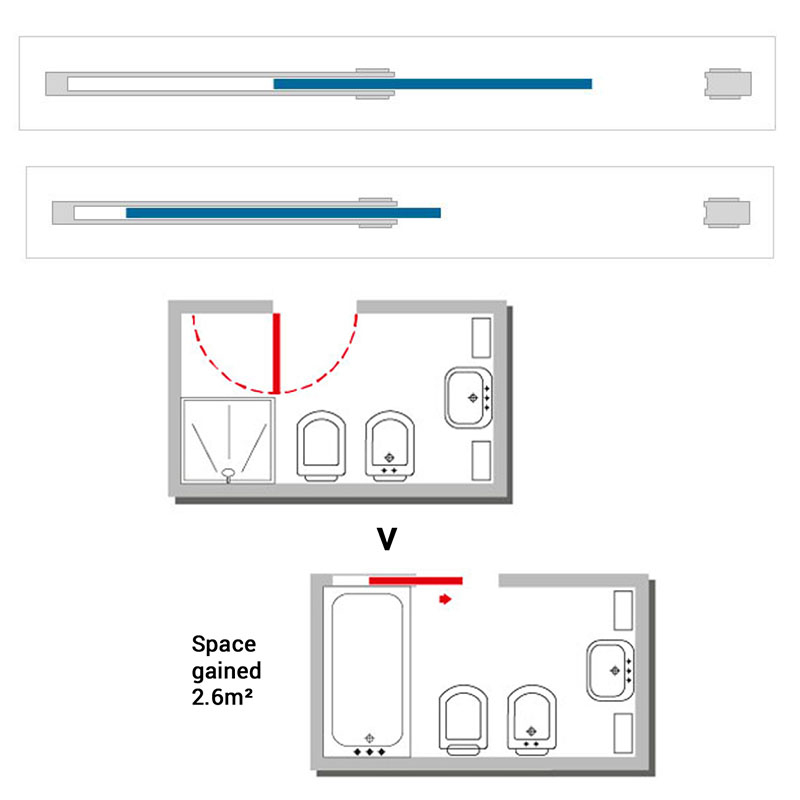 V

Space gained 2.6m²