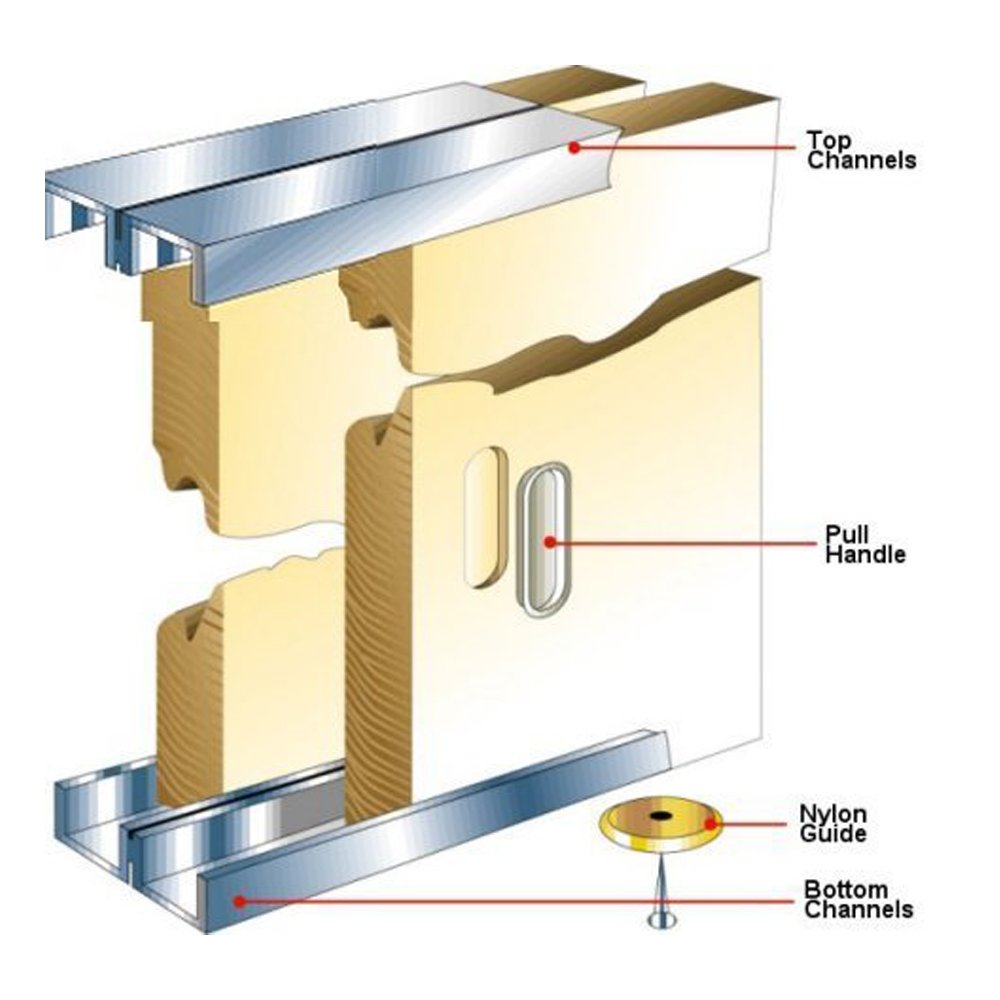 Top Channels

Pull Handle

Nylon Guide

Bottom Channels