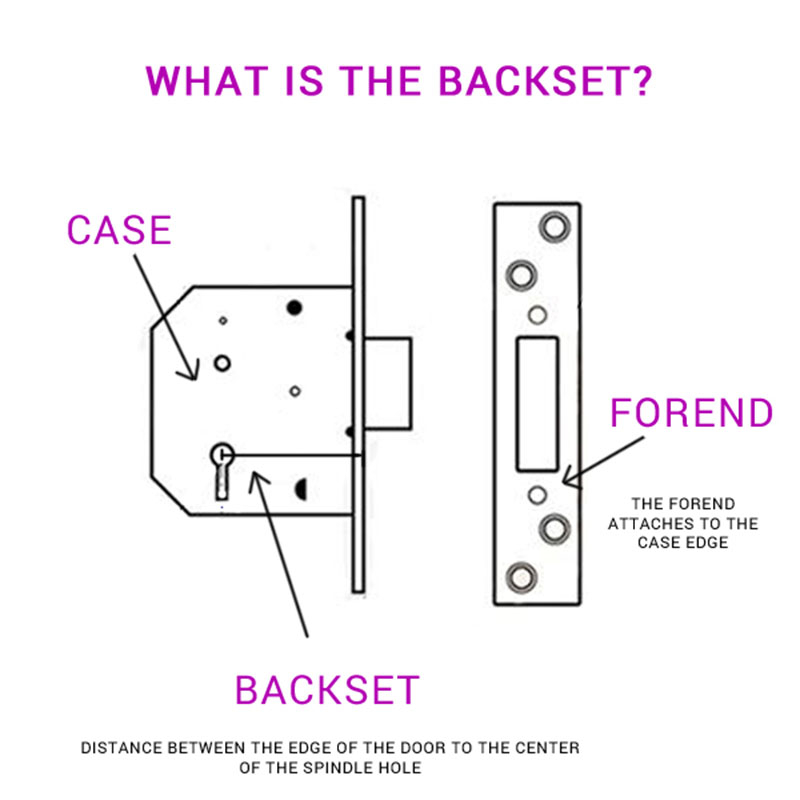 WHAT IS THE BACKSET?

CASE

FOREND

THE FOREND ATTACHES TO THE CASE EDGE

BACKSET

DISTANCE BETWEEN THE EDGE OF THE DOOR TO THE CENTER OF THE SPINDLE HOLE